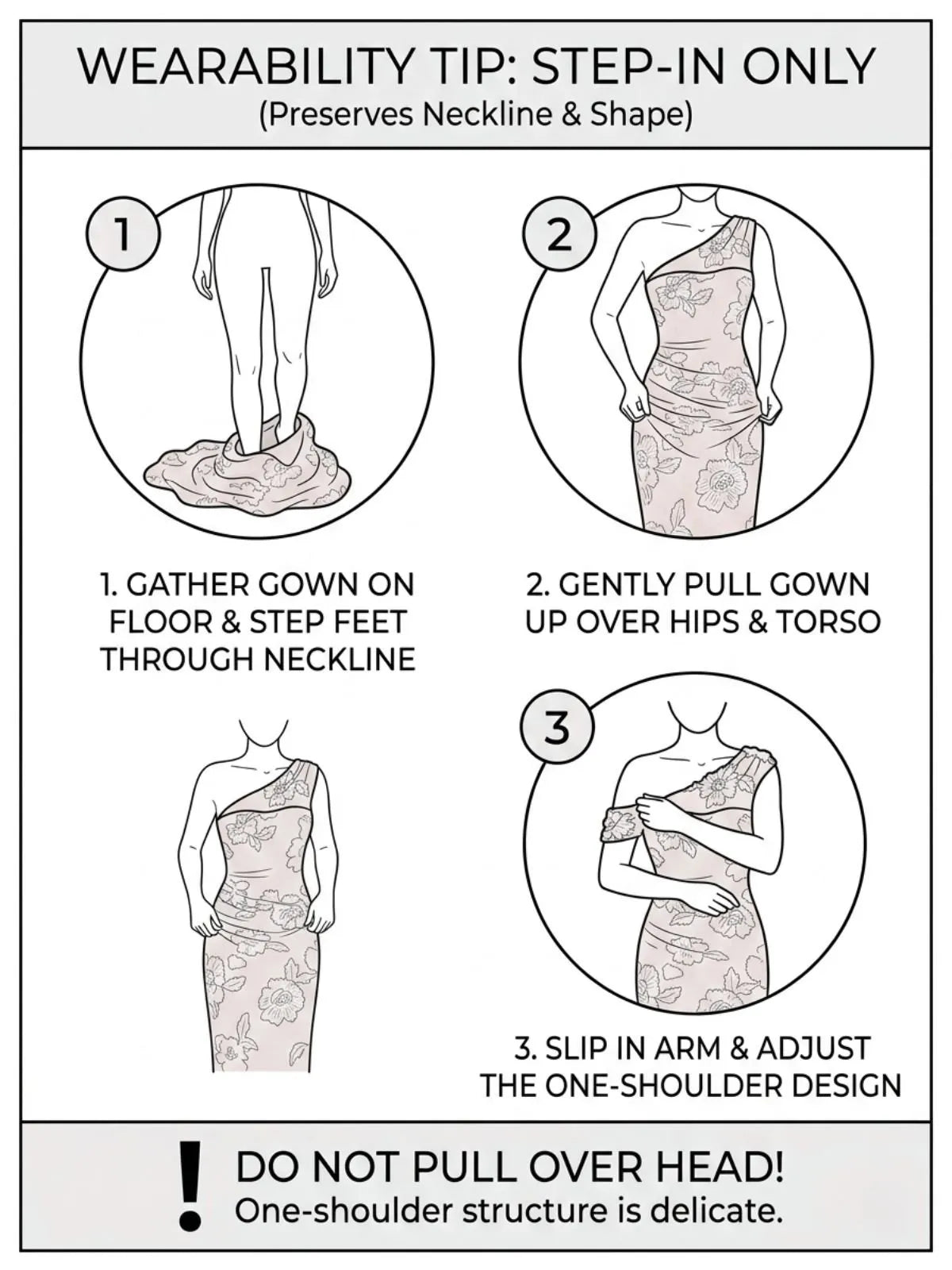 WEARABILITY TIP: STEP-IN ONLY
(Preserves Neckline & Shape)

1

2

1. GATHER GOWN ON FLOOR & STEP FEET THROUGH NECKLINE

2. GENTLY PULL GOWN UP OVER HIPS & TORSO

3

3. SLIP IN ARM & ADJUST THE ONE-SHOULDER DESIGN

!
DO NOT PULL OVER HEAD!
One-shoulder structure is delicate.